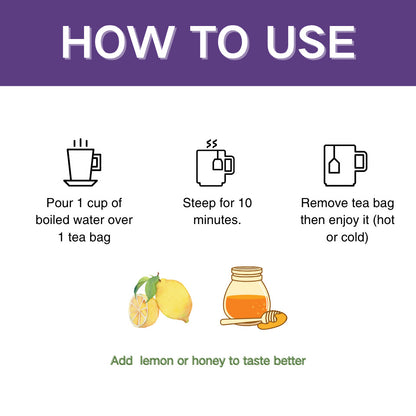 HOW TO USE

Pour 1 cup of boiled water over 1 tea bag

Steep for 10 minutes.

Remove tea bag then enjoy it (hot or cold)

Add lemon or honey to taste better